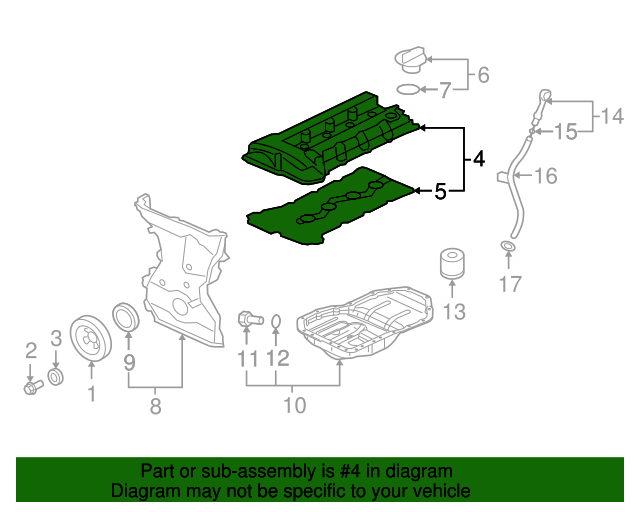 6
7
14
15
4
16
5
17
13
2
3
9
11
12
1
8
10

Part or sub-assembly is #4 in diagram
Diagram may not be specific to your vehicle