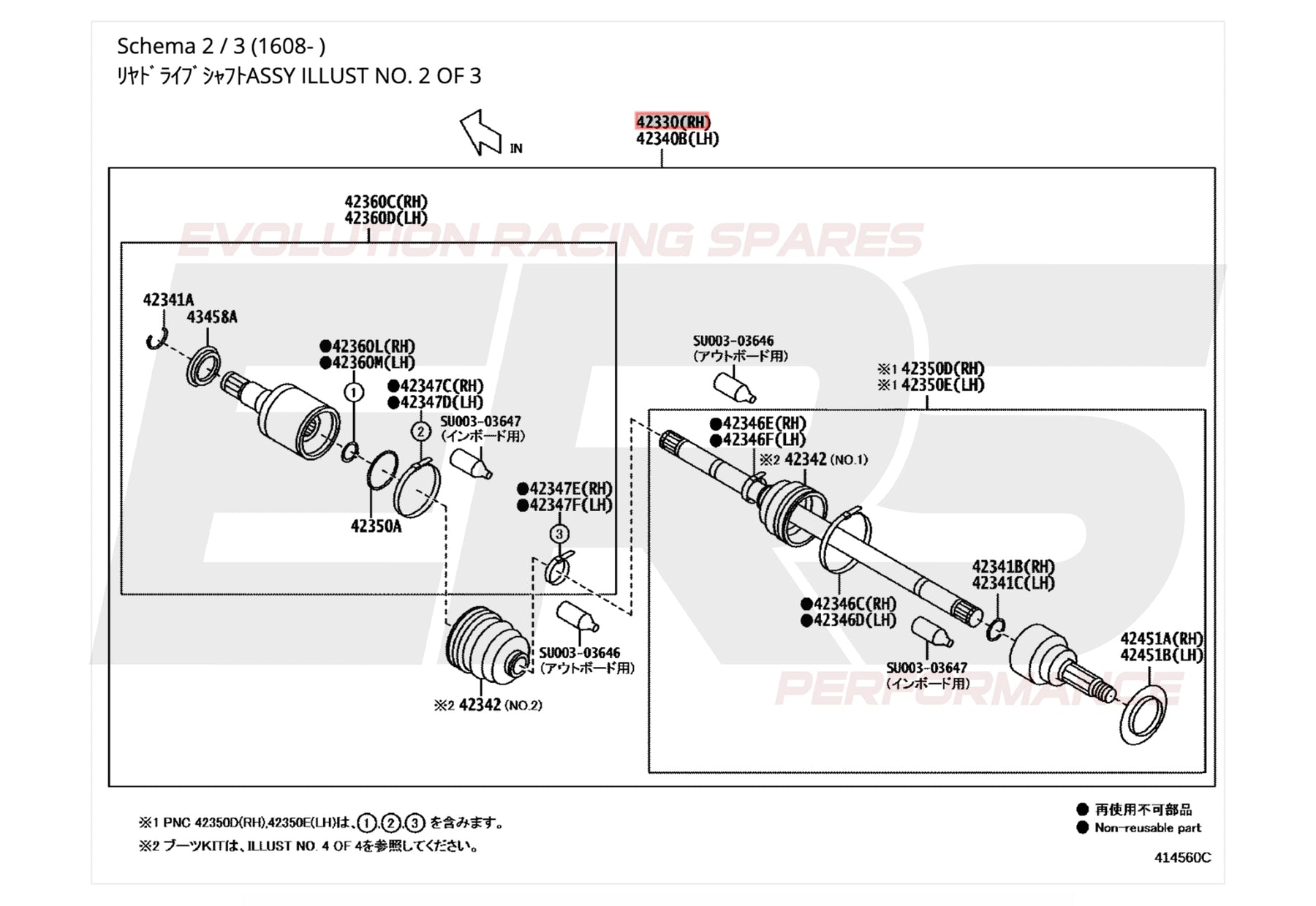 Schema 2 / 3 (1608- )
ﾘﾔﾄﾞﾗｲﾌﾞｼｬﾌﾄASSY ILLUST NO. 2 OF 3

IN

42330(RH)
42340B(LH)

EVOLUTION RACING SPARES

ERS

PERFORMANCE

42360C(RH)
42360D(LH)

42341A
43458A

●42360L(RH)
●42360M(LH)

①

●42347C(RH)
●42347D(LH)

②

SU003-03647
(インボード用)

42350A

●42347E(RH)
●42347F(LH)

③

SU003-03646
(アウトボード用)

※2 42342 (NO.2)

SU003-03646
(アウトボード用)

※1 42350D(RH)
※1 42350E(LH)

●42346E(RH)
●42346F(LH)

※2 42342 (NO.1)

42341B(RH)
42341C(LH)

●42346C(RH)
●42346D(LH)

SU003-03647
(インボード用)

42451A(RH)
42451B(LH)

※1 PNC 42350D(RH),42350E(LH)は、①,②,③ を含みます。
※2 ブーツKITは、ILLUST NO. 4 OF 4を参照してください。

● 再使用不可部品
● Non-reusable part

414560C