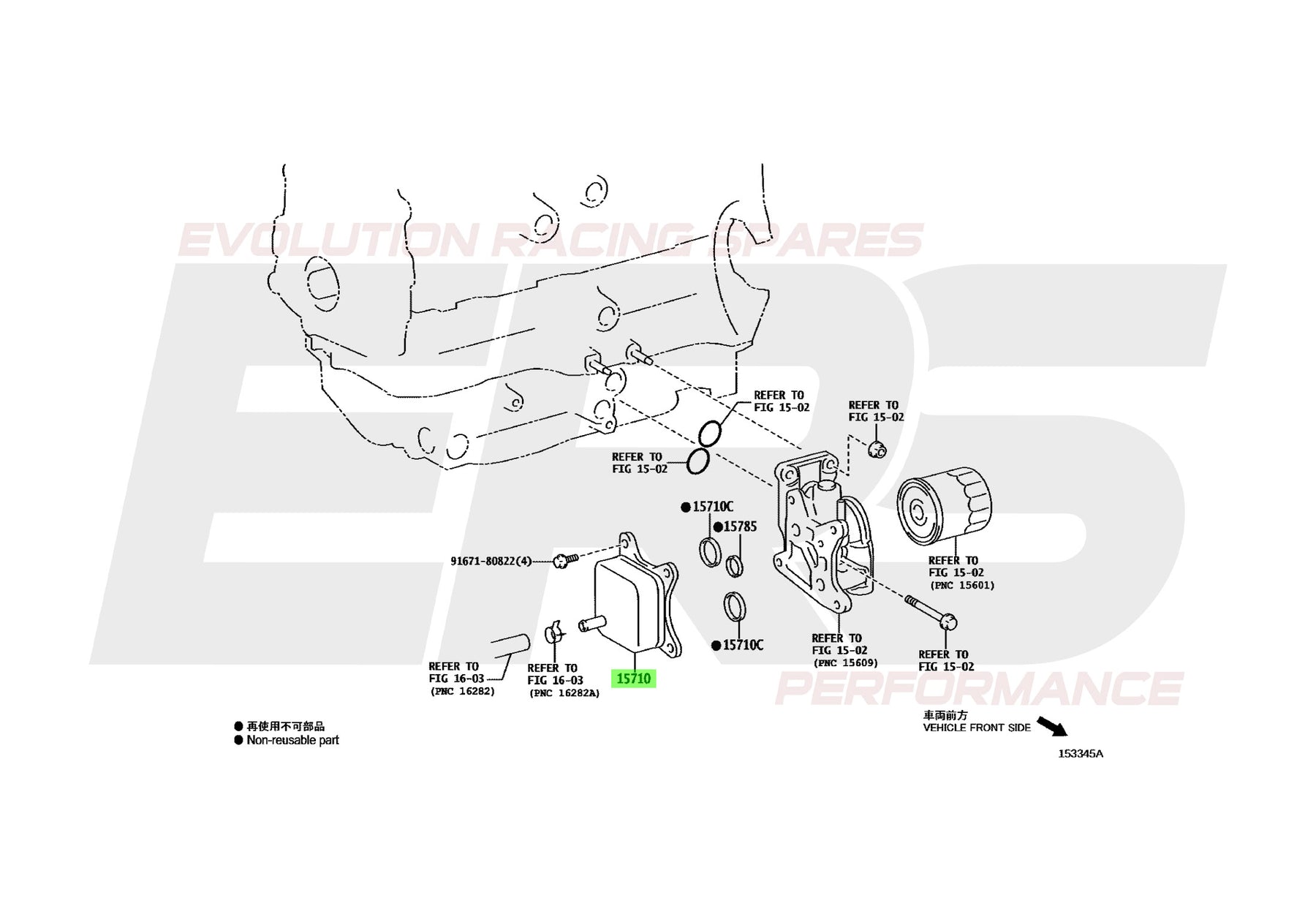 EVOLUTION RACING SPARES

ERS

REFER TO
FIG 15-02

REFER TO
FIG 15-02

REFER TO
FIG 15-02

●15710C

●15785

91671-80822(4)

REFER TO
FIG 15-02
(PNC 15601)

●15710C

REFER TO
FIG 15-02
(PNC 15609)

REFER TO
FIG 15-02

REFER TO
FIG 16-03
(PNC 16282)

REFER TO
FIG 16-03
(PNC 16282A)

15710

PERFORMANCE

● 再使用不可部品
● Non-reusable part

車両前方
VEHICLE FRONT SIDE

153345A